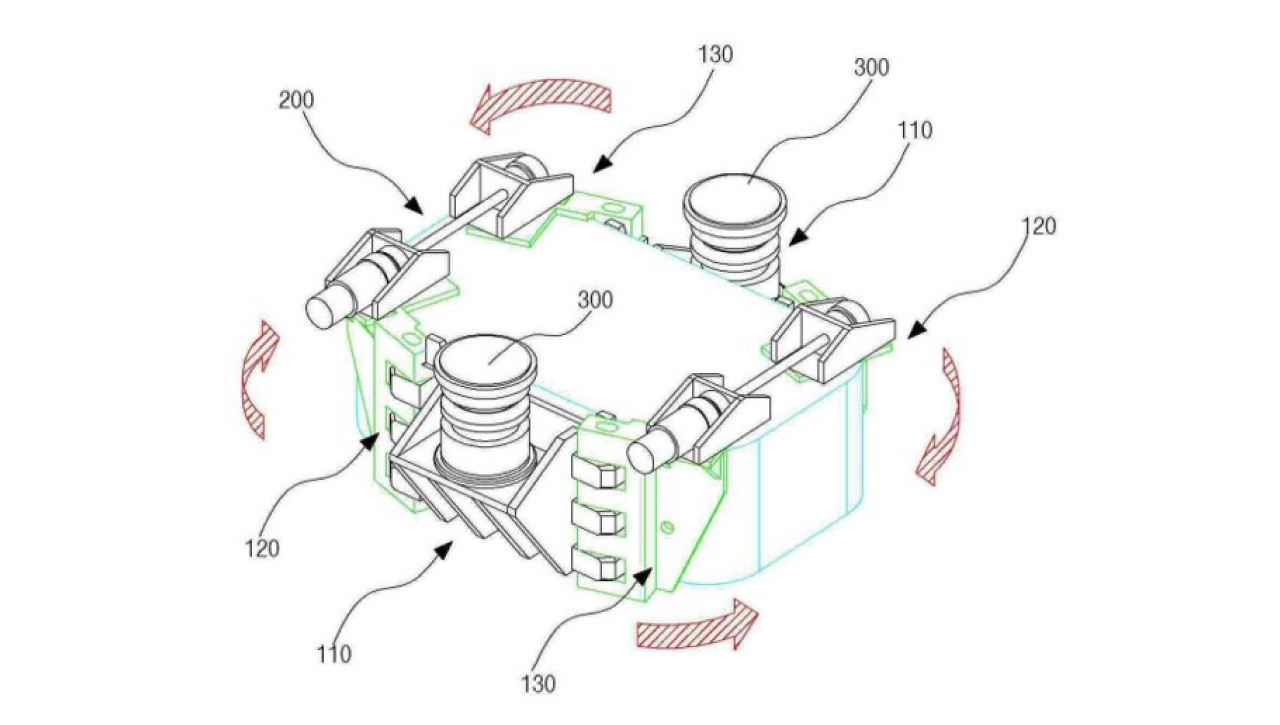 130
300
200
110
120
300
120
110
130